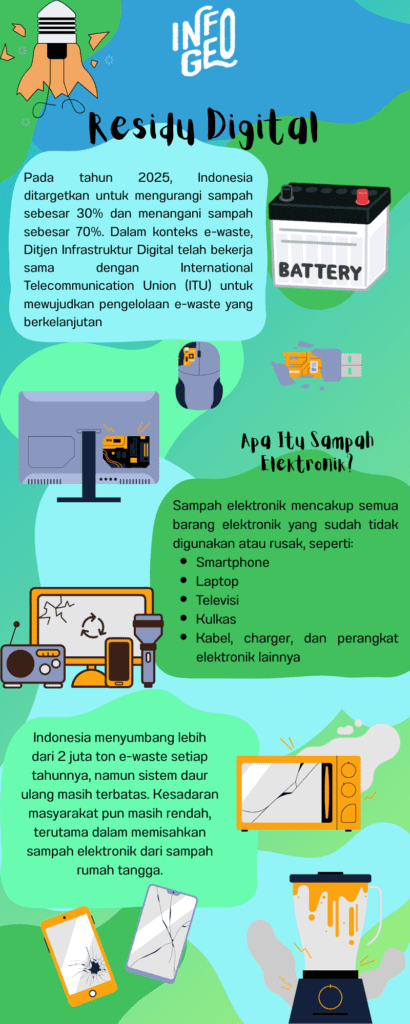 INFO GEO

Residu Digital

Pada tahun 2025, Indonesia ditargetkan untuk mengurangi sampah sebesar 30% dan menangani sampah sebesar 70%. Dalam konteks e-waste, Ditjen Infrastruktur Digital telah bekerja sama dengan International Telecommunication Union (ITU) untuk mewujudkan pengelolaan e-waste yang berkelanjutan

BATTERY

Apa Itu Sampah Elektronik?

Sampah elektronik mencakup semua barang elektronik yang sudah tidak digunakan atau rusak, seperti:
- Smartphone
- Laptop
- Televisi
- Kulkas
- Kabel, charger, dan perangkat elektronik lainnya

Indonesia menyumbang lebih dari 2 juta ton e-waste setiap tahunnya, namun sistem daur ulang masih terbatas. Kesadaran masyarakat pun masih rendah, terutama dalam memisahkan sampah elektronik dari sampah rumah tangga.